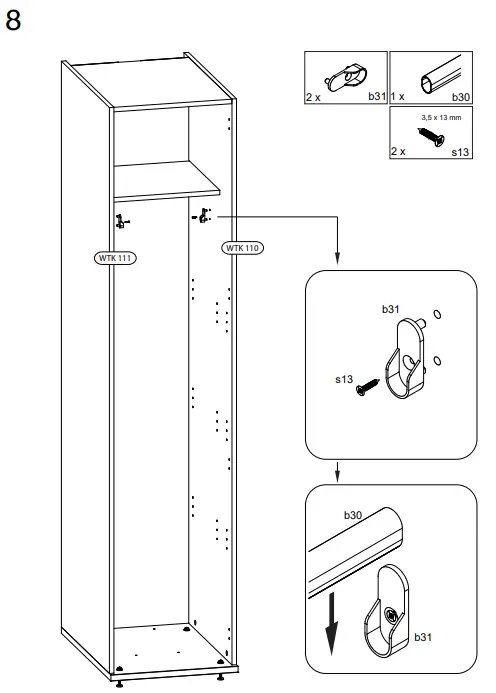 8

2 x b31
1 x b30
3,5 x 13 mm
2 x s13

WTK 111
WTK 110

b31
s13

b30
b31