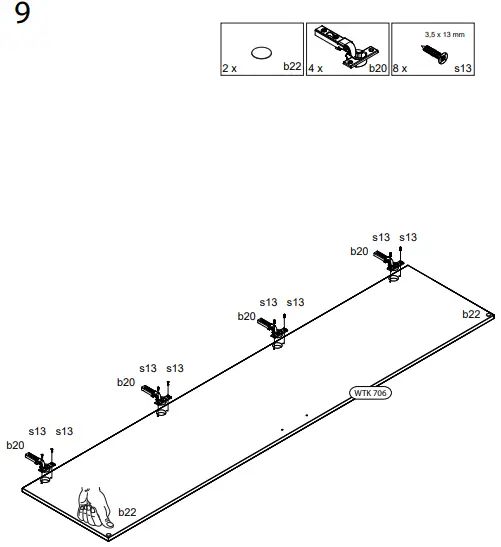 9

2 x b22
4 x b20
3,5 x 13 mm
8 x s13

s13 s13
b20
b22
s13 s13
b20
s13 s13
b20
WTK 706
s13 s13
b20
b22