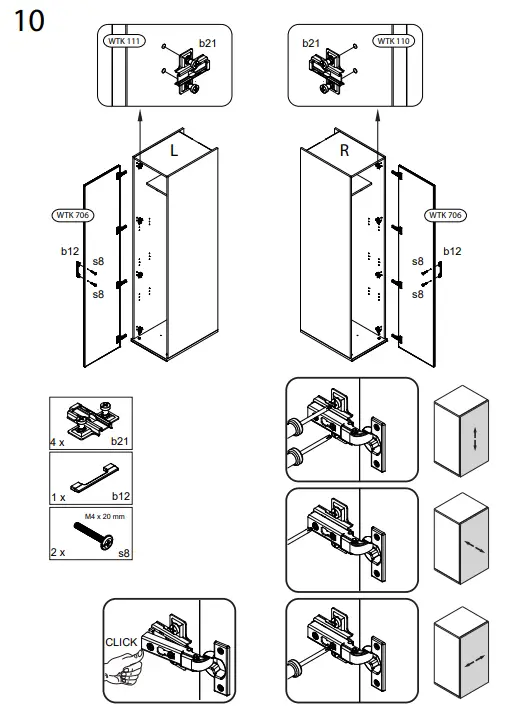 10

WTK 111
b21

b21
WTK 110

L

R

WTK 706
b12
s8
s8

WTK 706
b12
s8
s8

4 x b21

1 x b12

M4 x 20 mm
2 x s8

CLICK