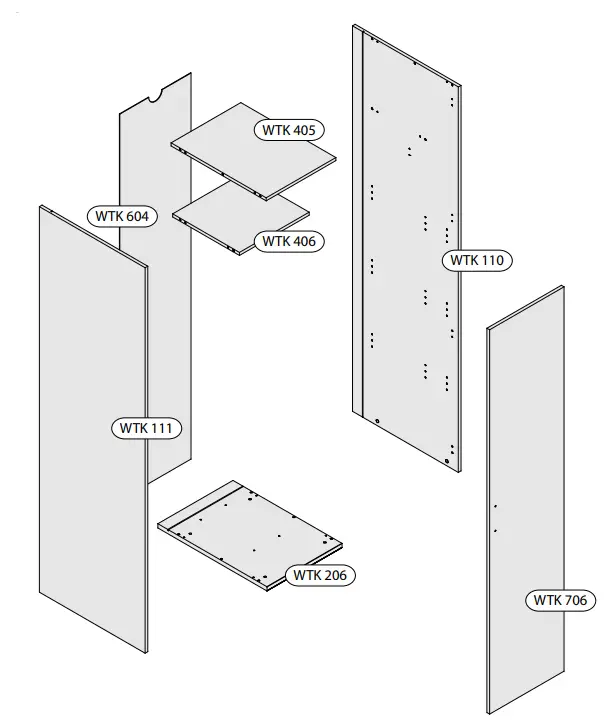 WTK 405
WTK 604
WTK 406
WTK 110
WTK 111
WTK 206
WTK 706