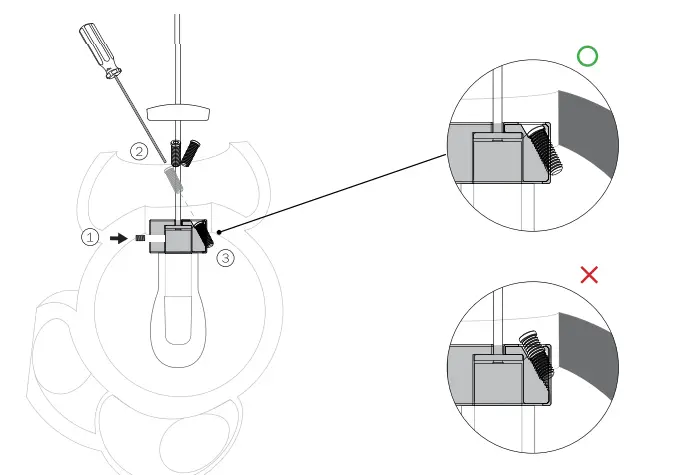 2

1

3