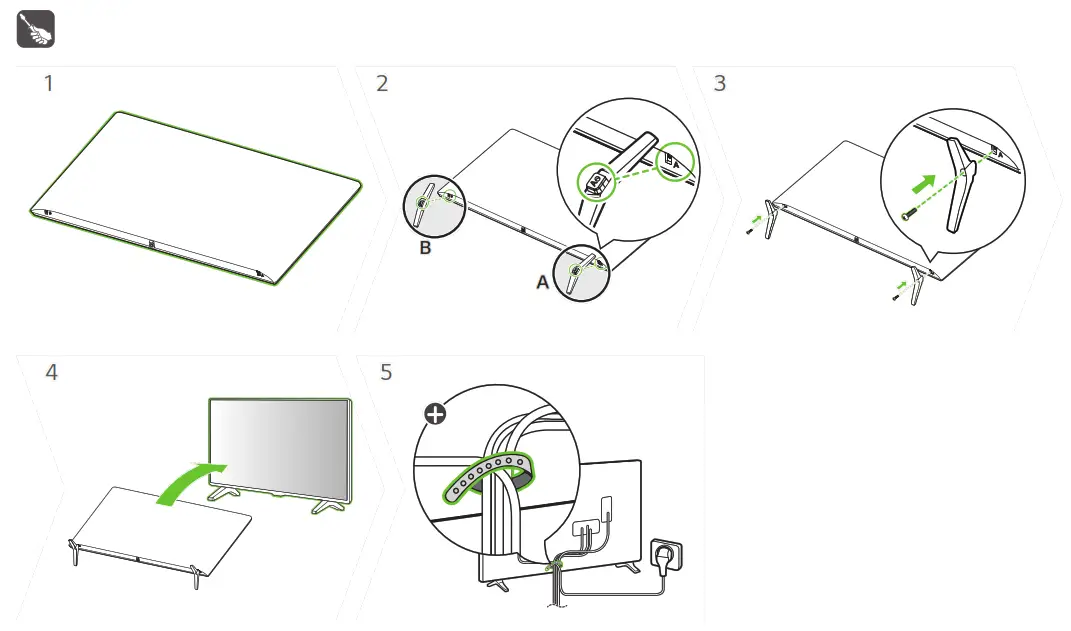 1

2

B

A

3

4

5