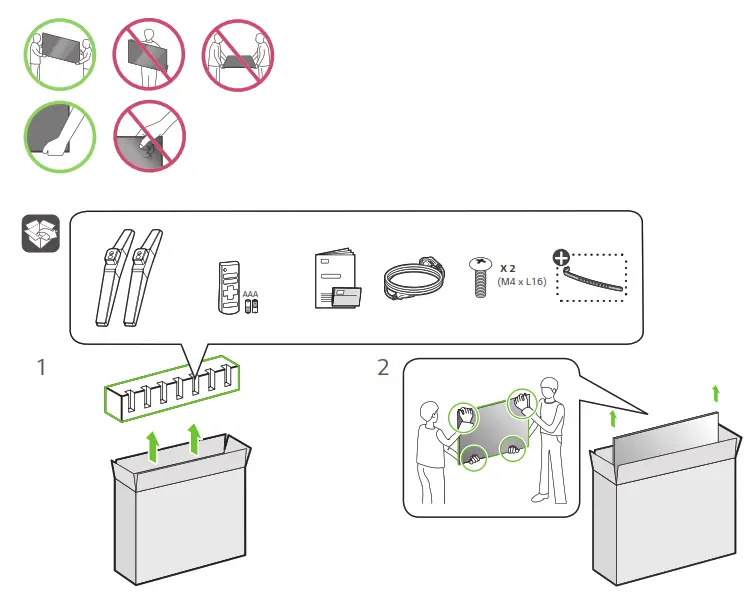 AAA

X 2
(M4 x L16)

1

2