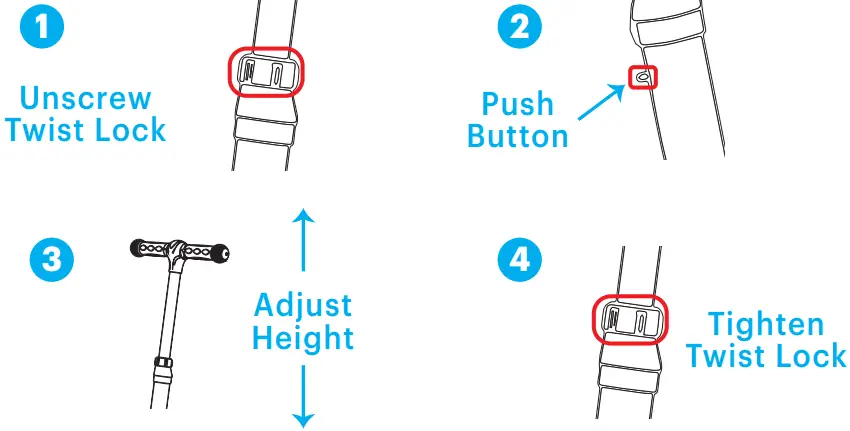 1

Unscrew Twist Lock

2

Push Button

3

Adjust Height

4

Tighten Twist Lock