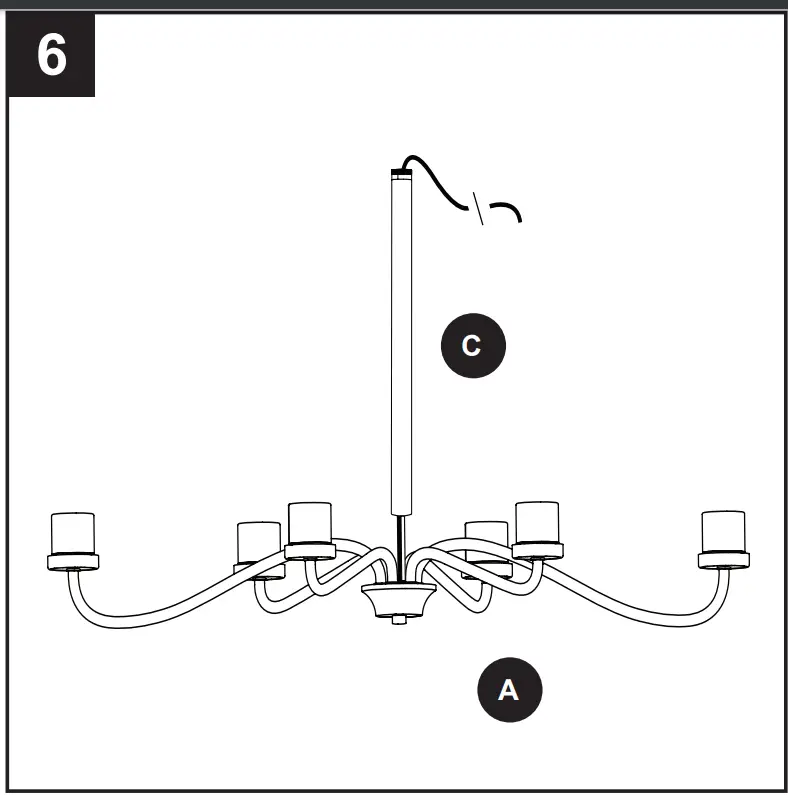 6

C

A