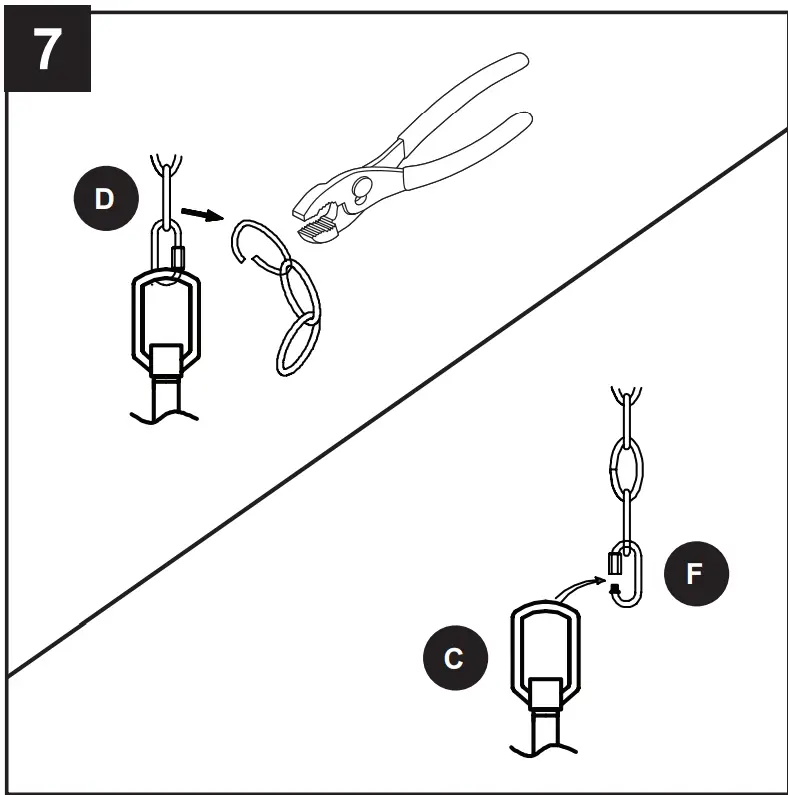 7

D

F

C