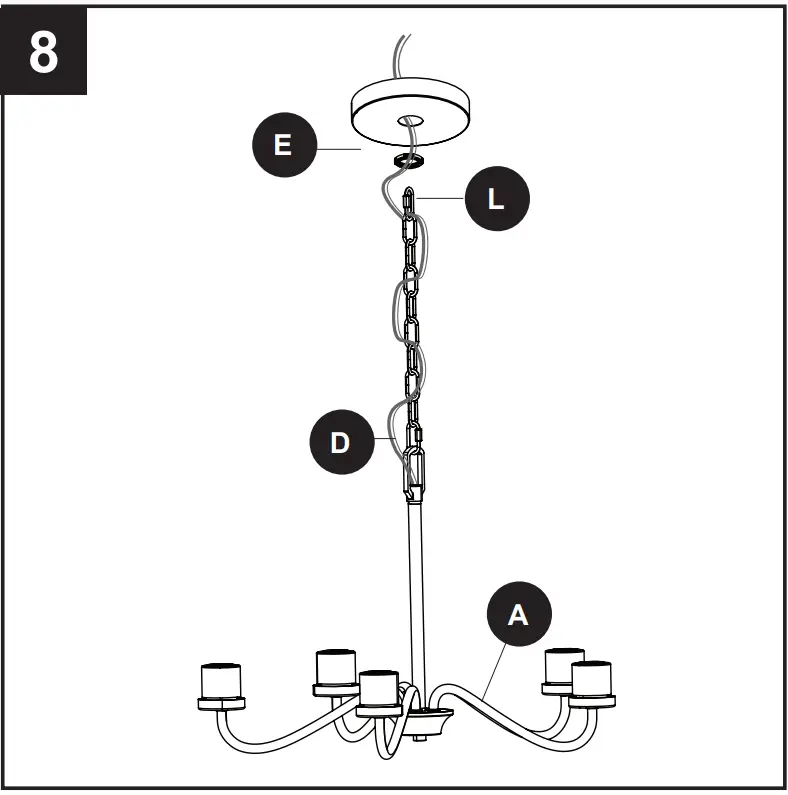 8
E
L
D
A