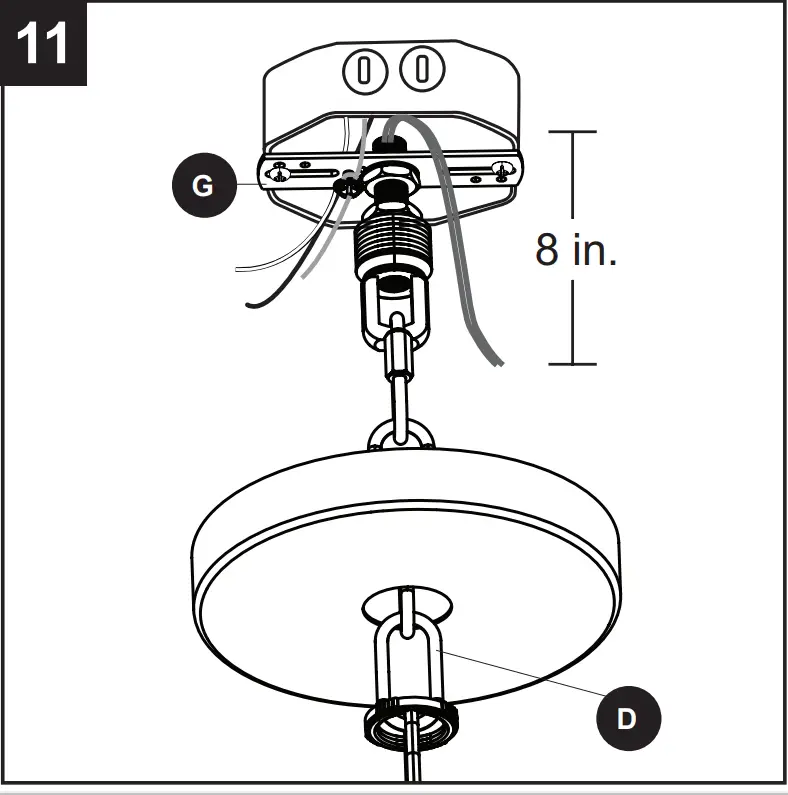 11

G

8 in.

D