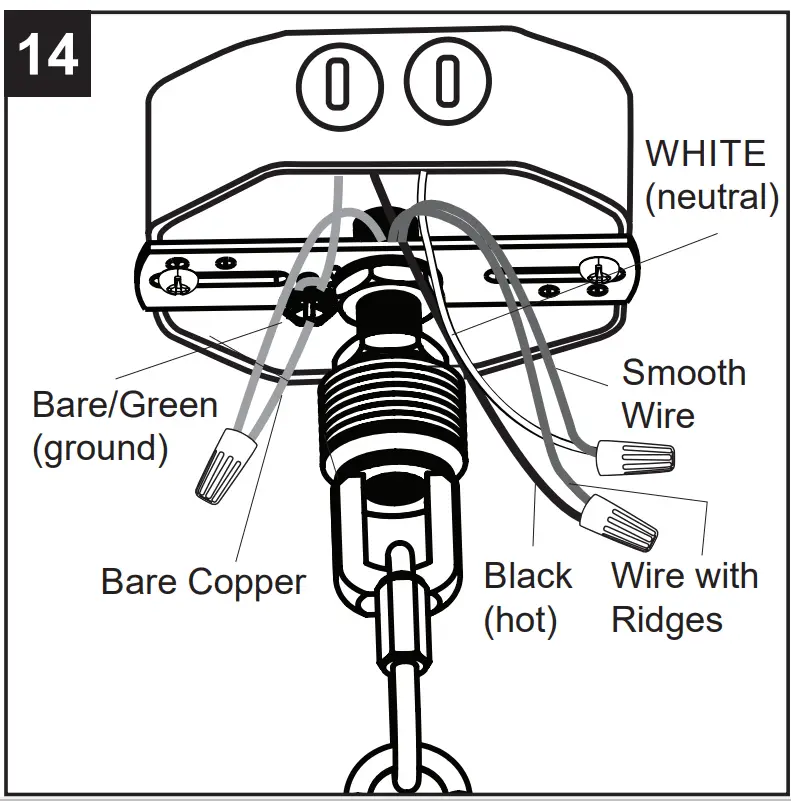 14

WHITE (neutral)

Smooth Wire

Bare/Green (ground)

Bare Copper

Black (hot)

Wire with Ridges