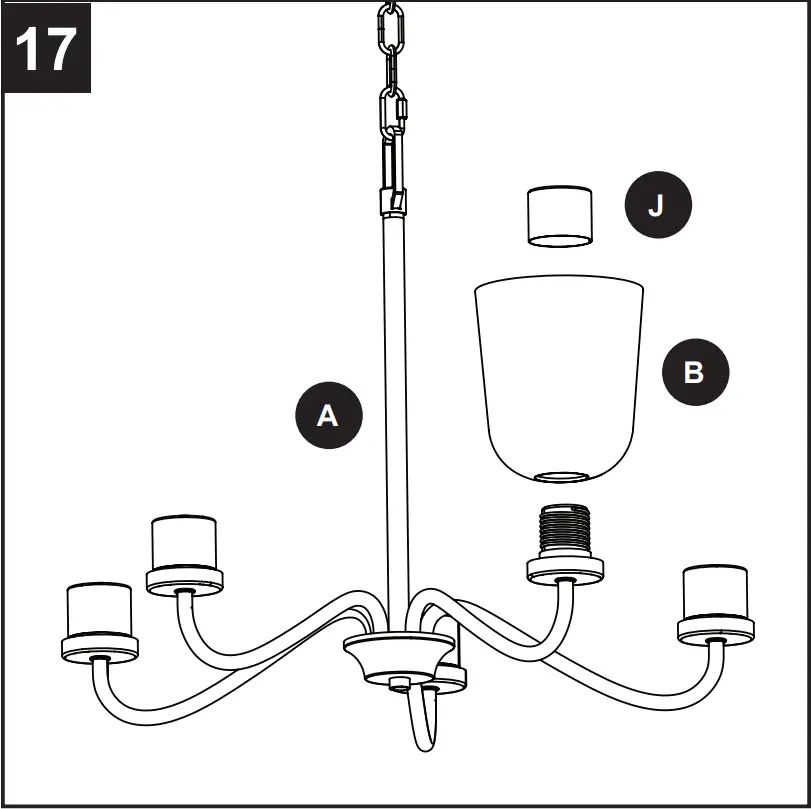 17

J

B

A