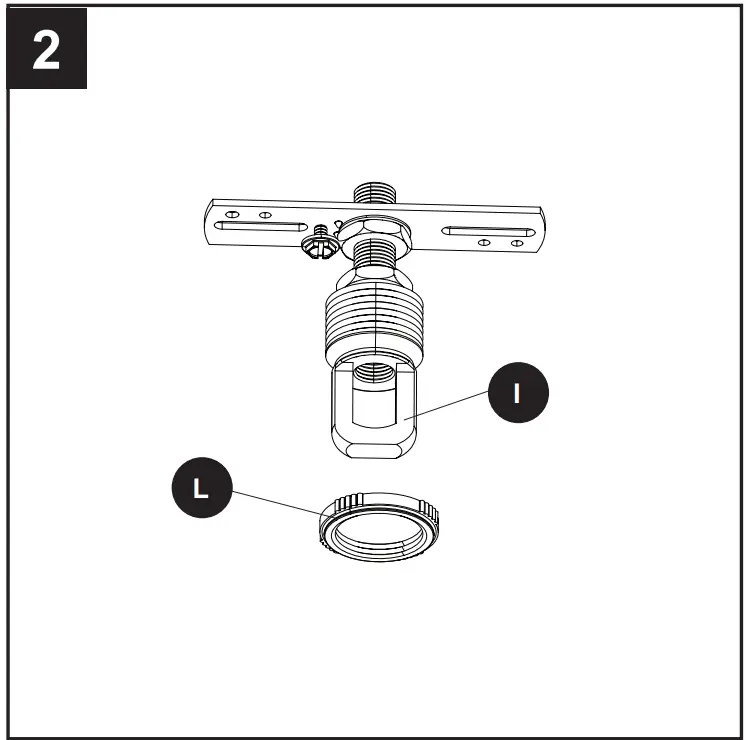 2

I

L