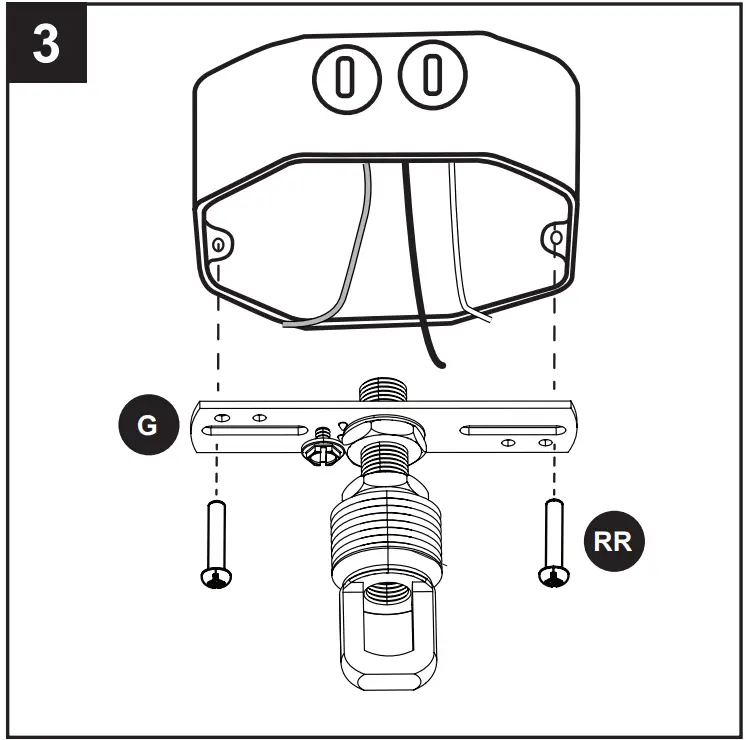 3

G

RR