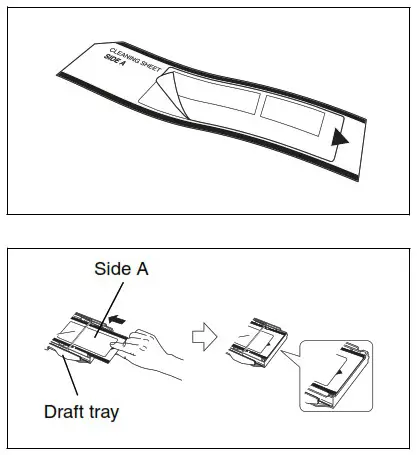 CLEANING SHEET
SIDE A

Side A

Draft tray