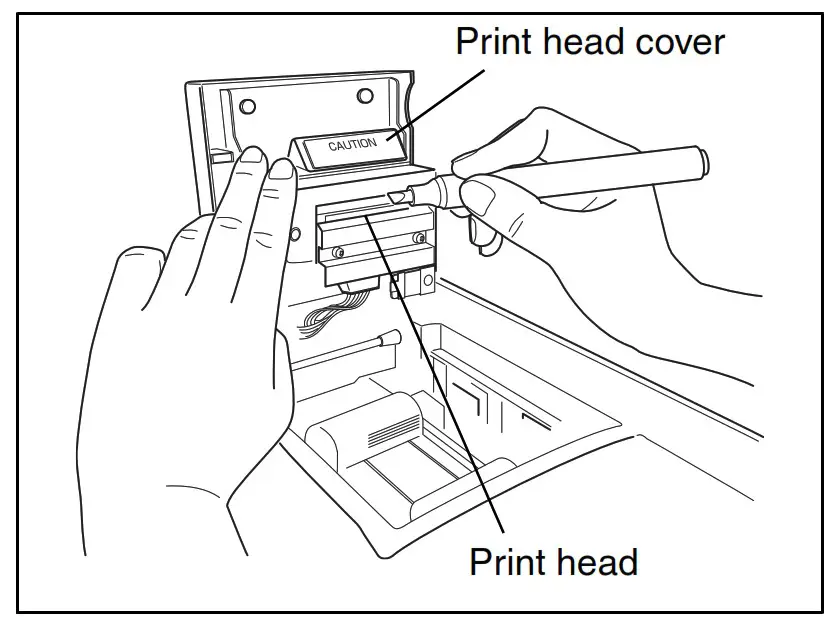 Print head cover
CAUTION
Print head