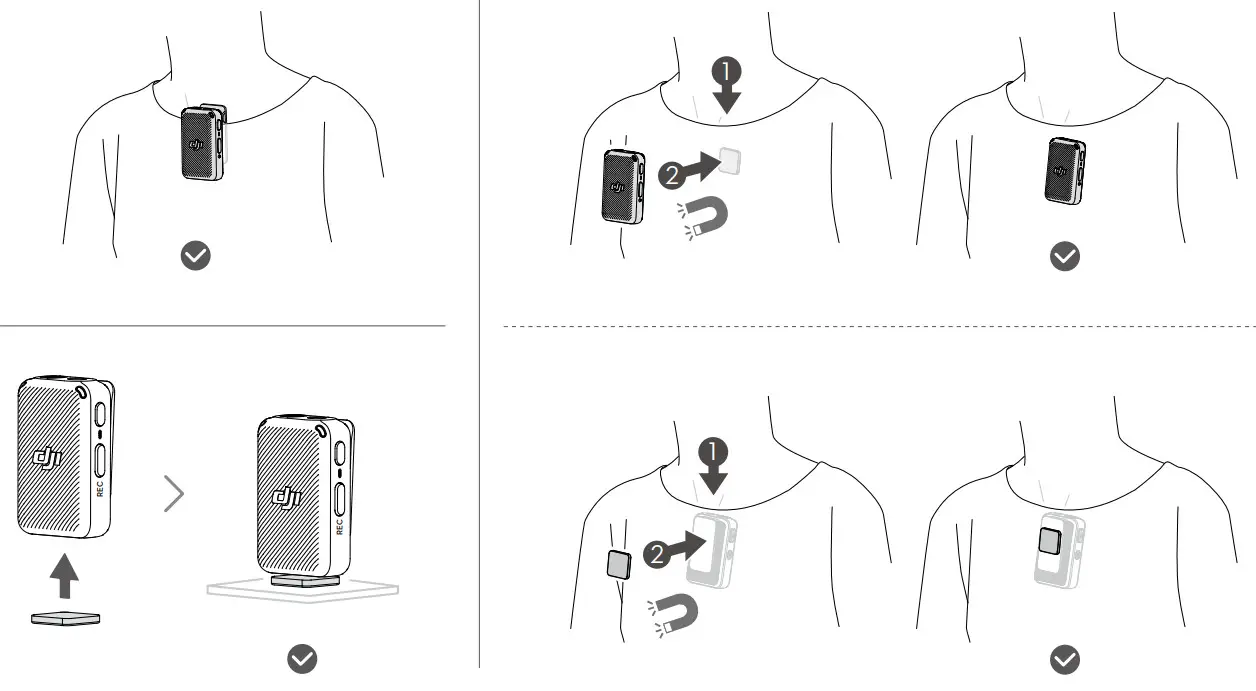 dji

1

2

dji

dji

dji
REC

dji
REC

1

2