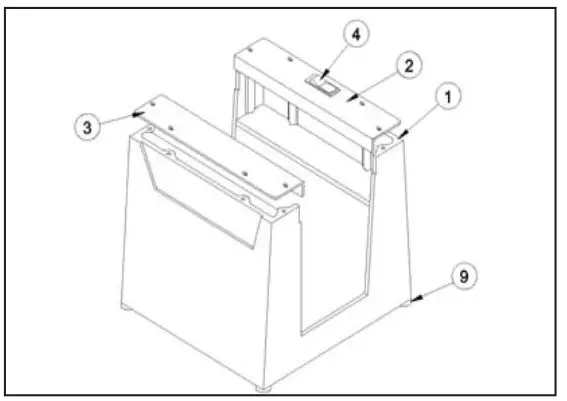 4
2
1
3
9