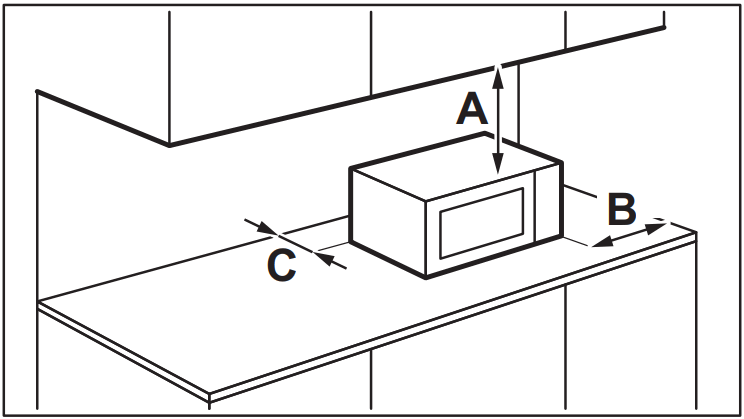 A
B
C