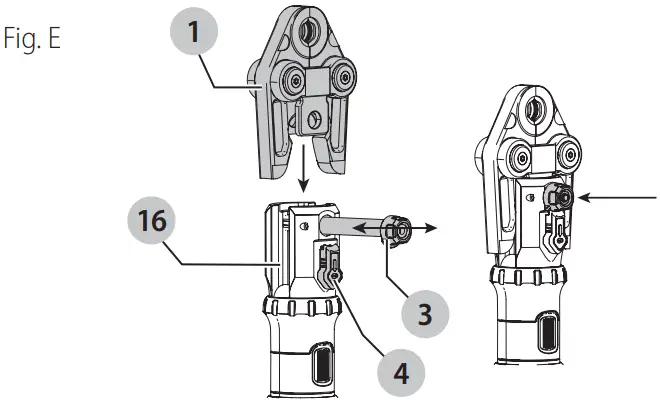 Fig. E

1

16

3

4