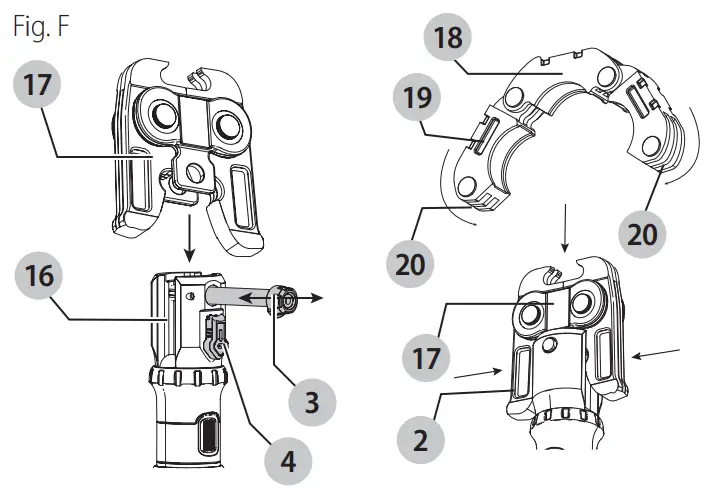 Fig. F

17

16

3

4

18

19

20

20

17

2