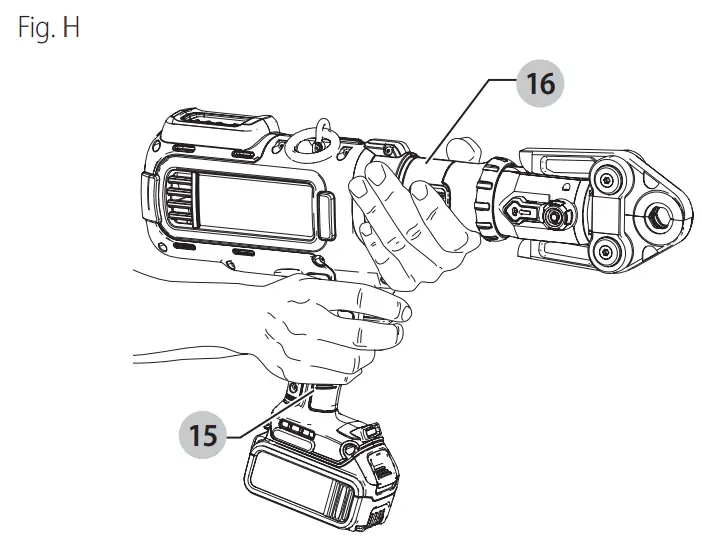 Fig. H

16

15