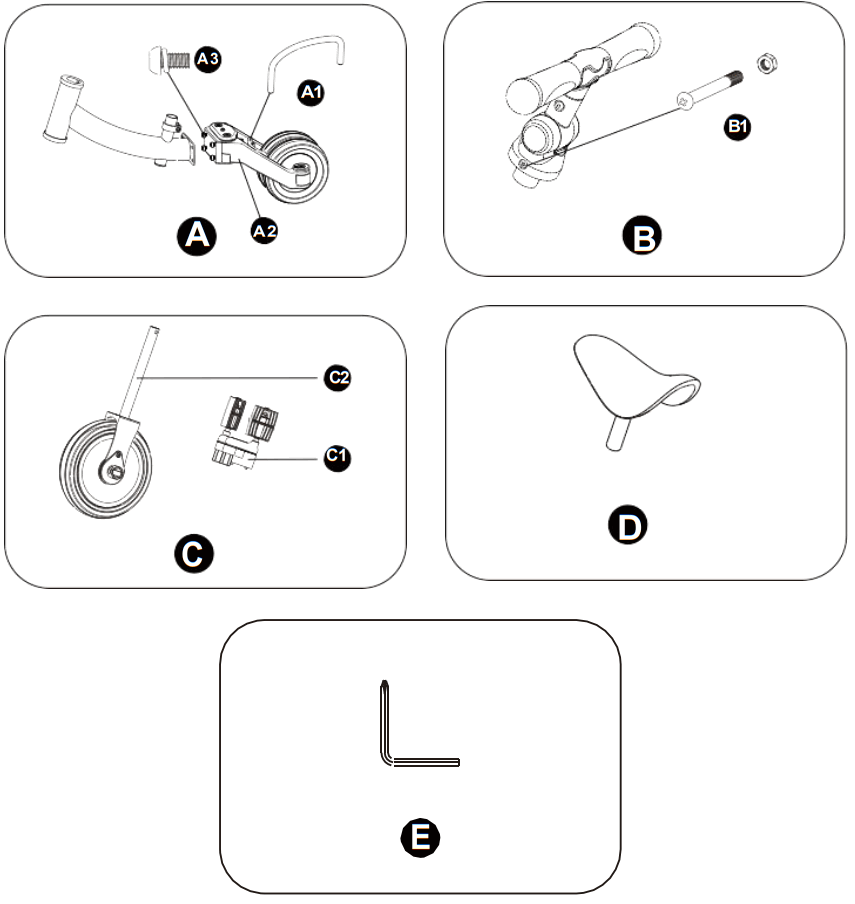 A3
A1
A2
A

B1
B

C2
C1
C

D

E