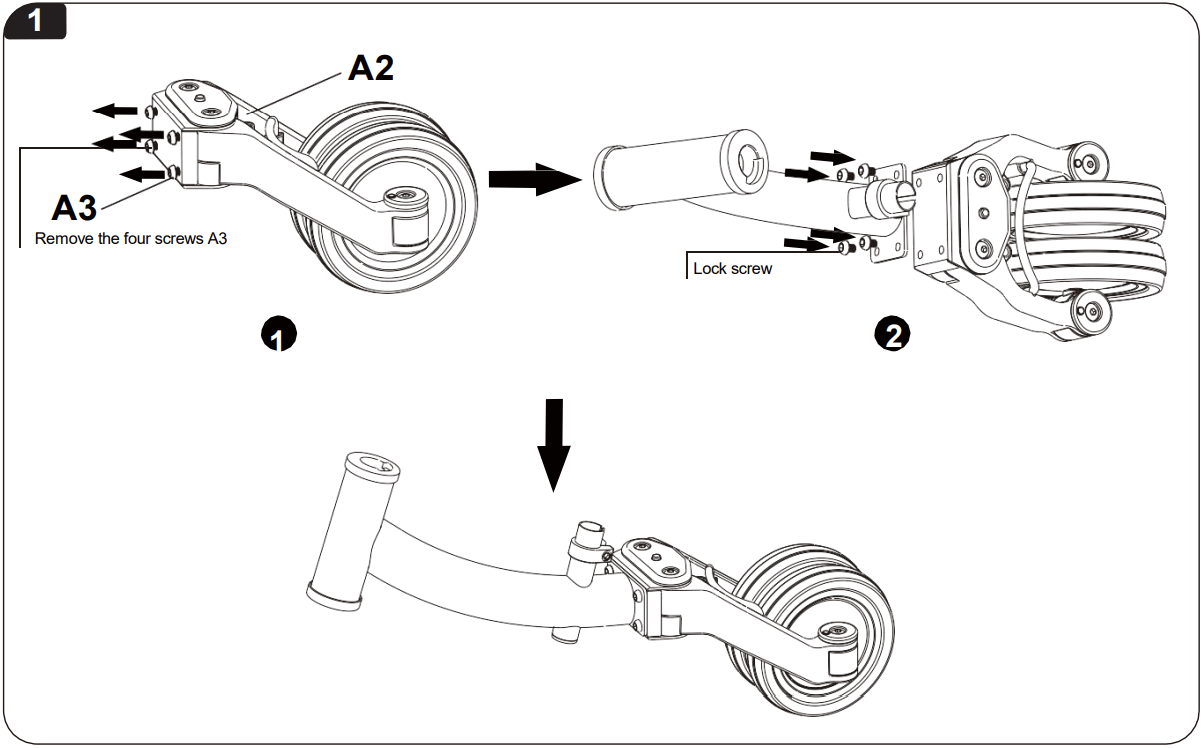 1

A2

A3

Remove the four screws A3

Lock screw

1

2