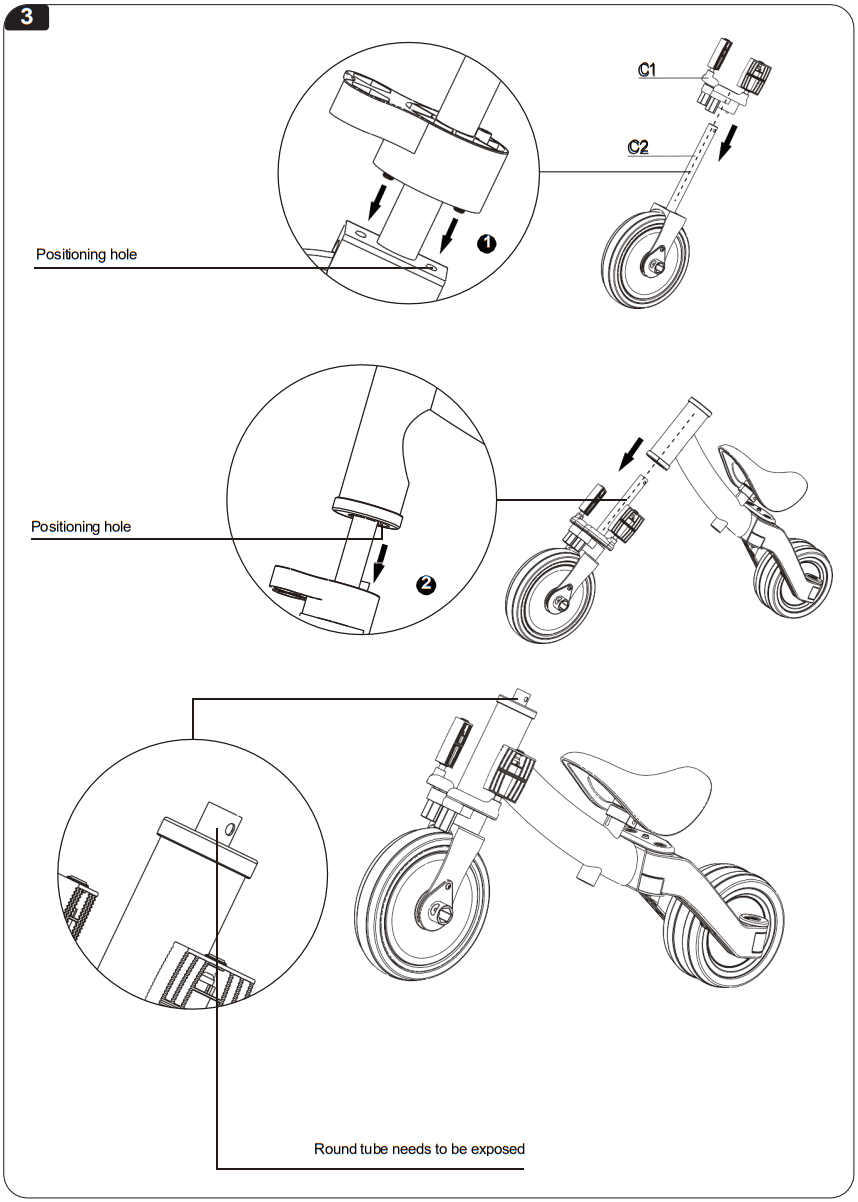 3

C1

C2

Positioning hole

1

Positioning hole

2

Round tube needs to be exposed