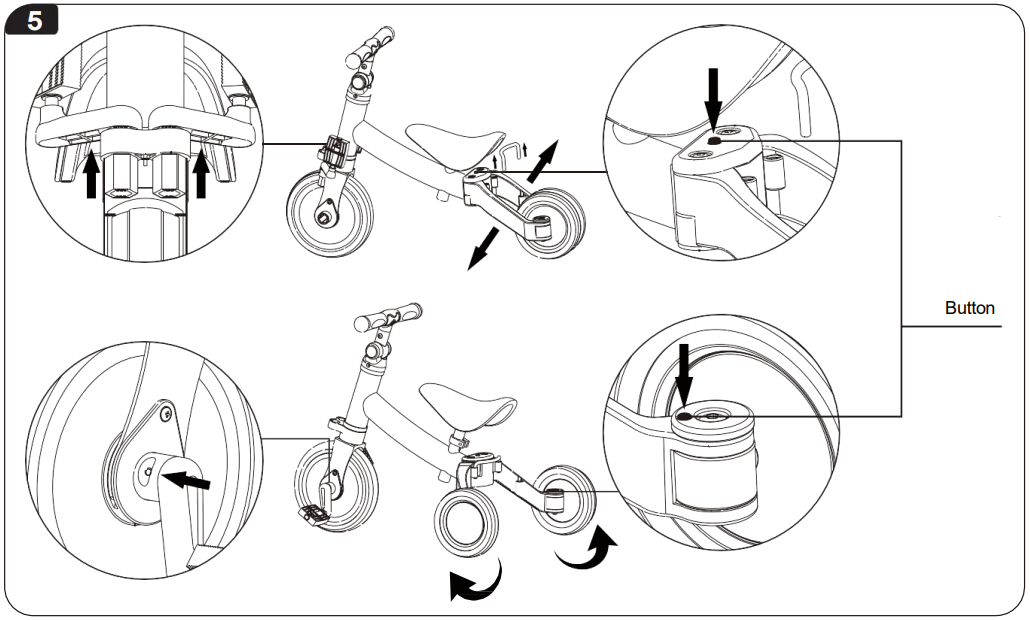 5

Button