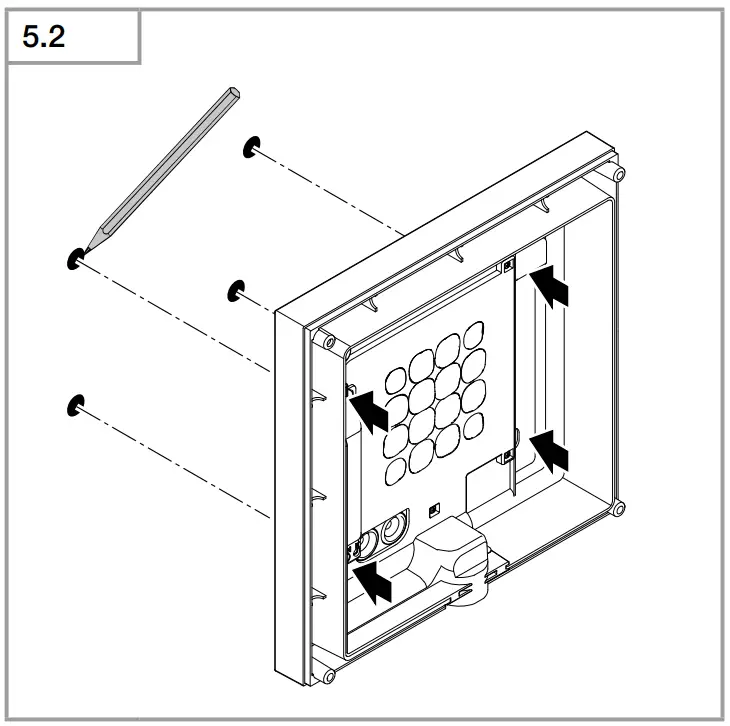 5.2