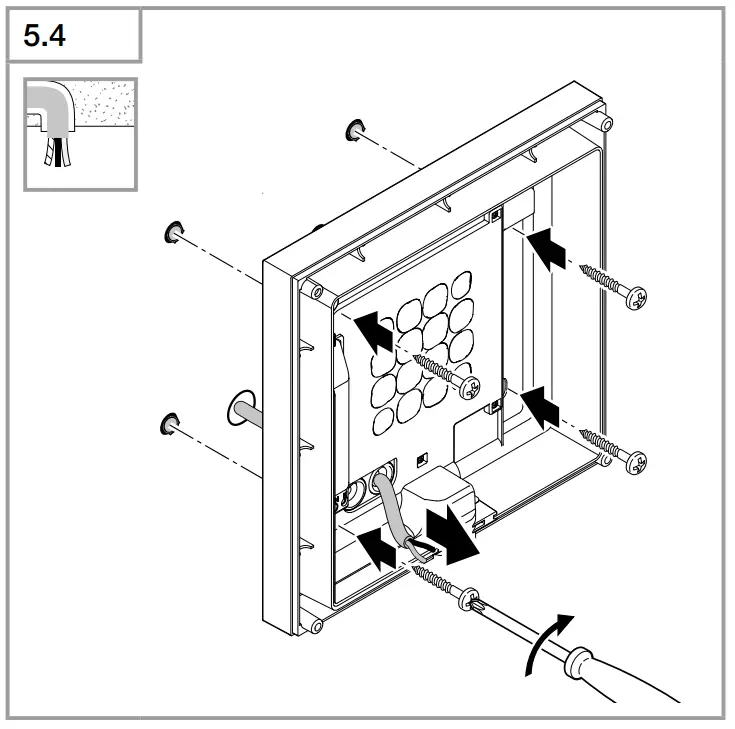 5.4