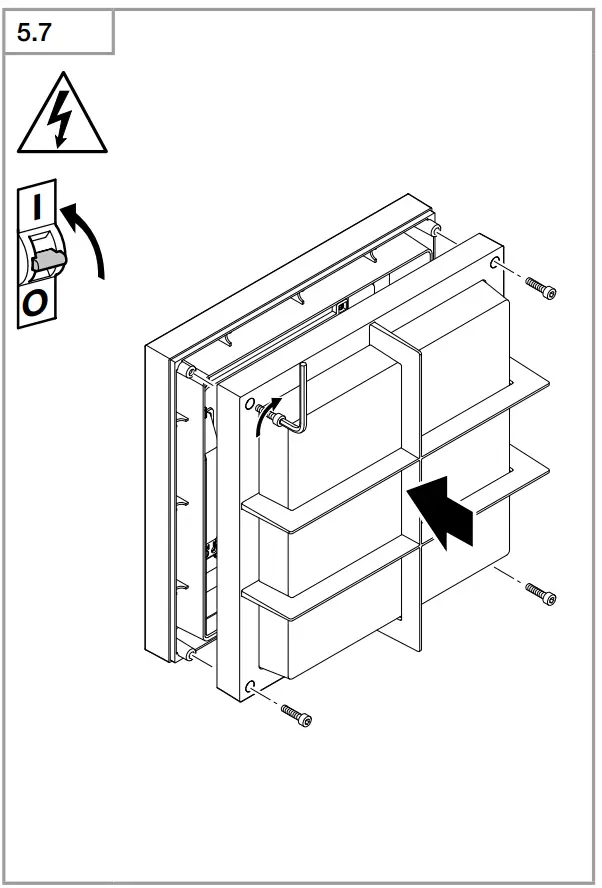 5.7

I

O