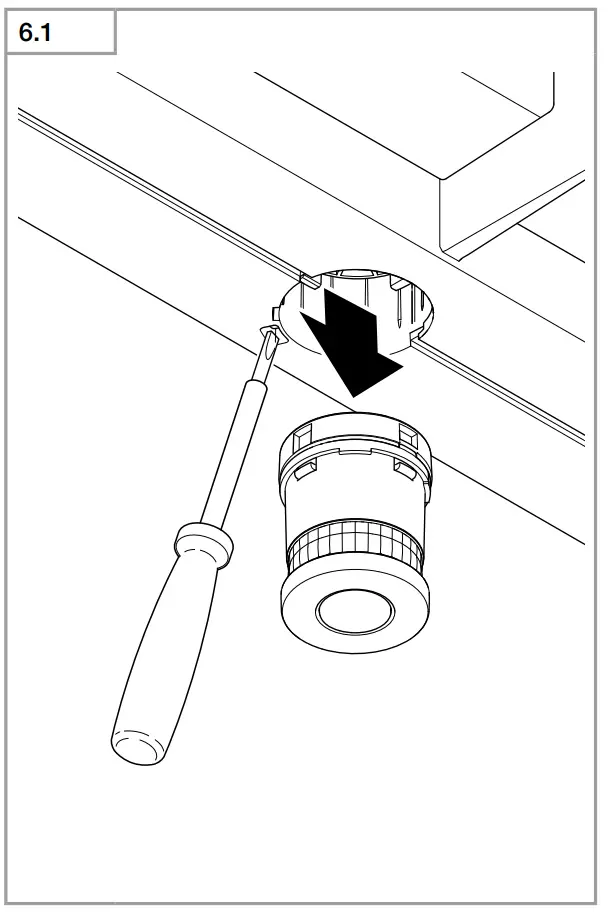 6.1