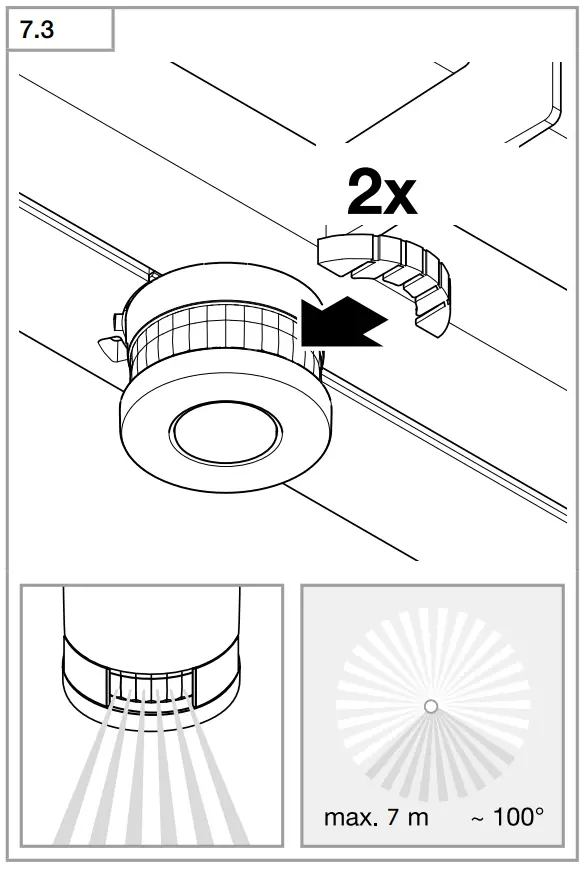 7.3

2x

max. 7 m ~ 100°