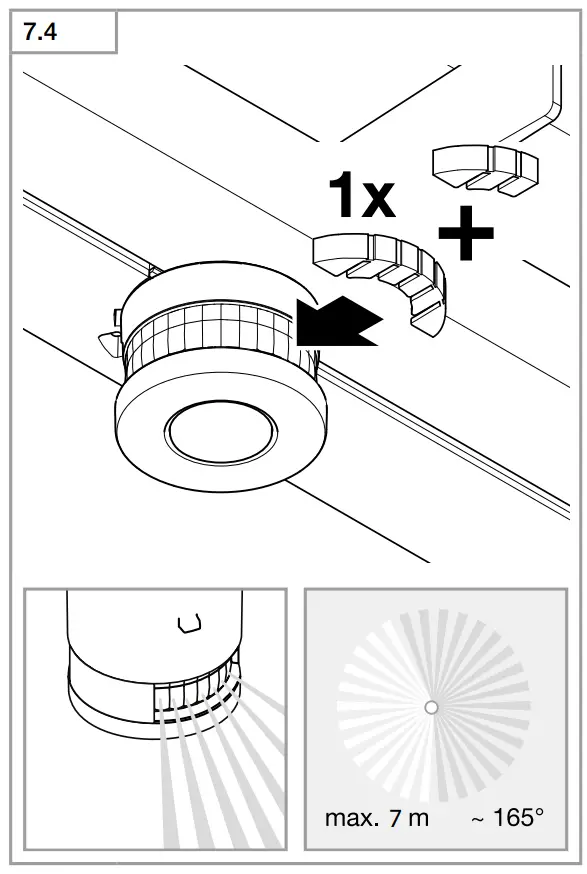 7.4

1x

+

max. 7 m ~ 165°