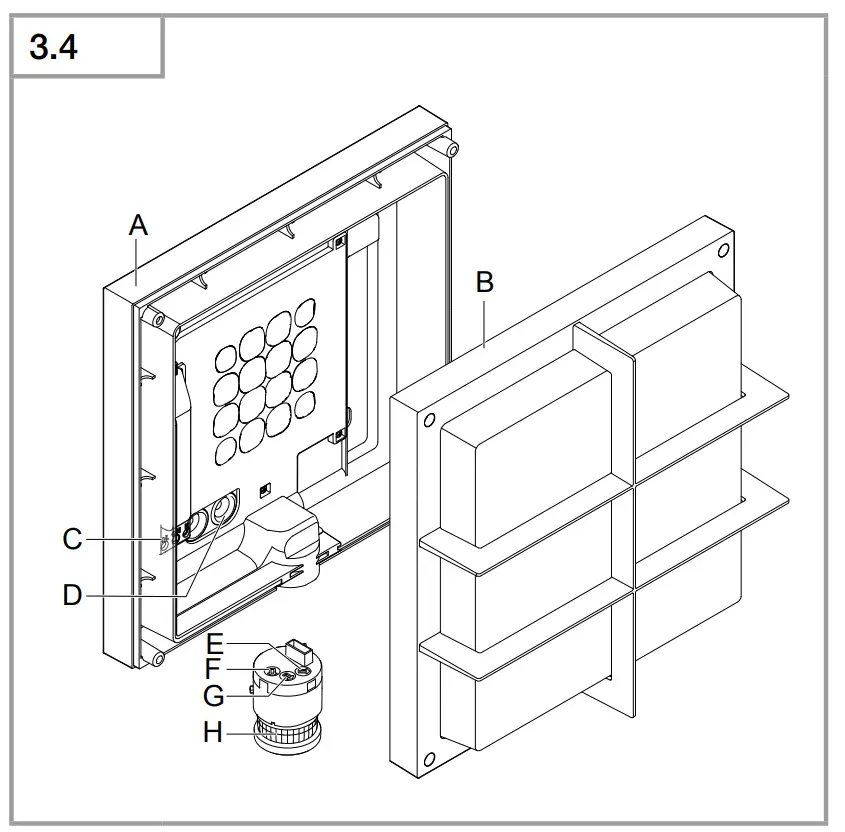 3.4

A
B
C
D
E
F
G
H