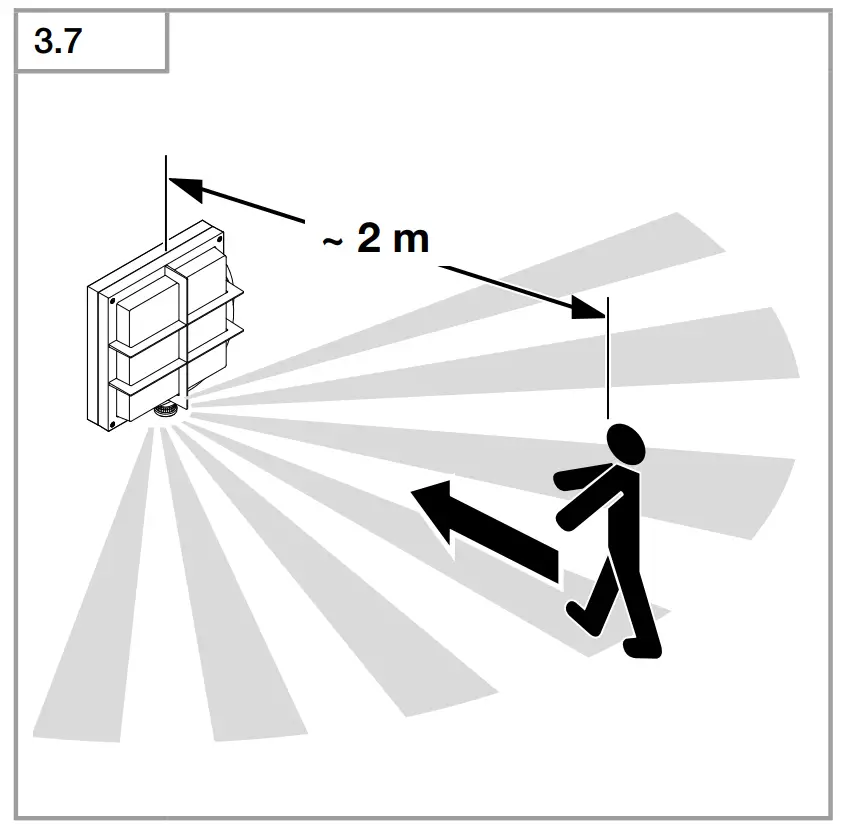 3.7

~ 2 m