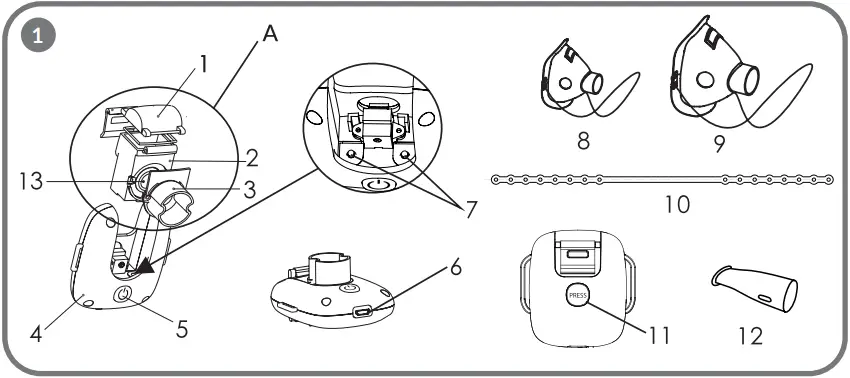 1

A

1

2

13

3

4

5

7

6

8

9

10

PRESS

11

12