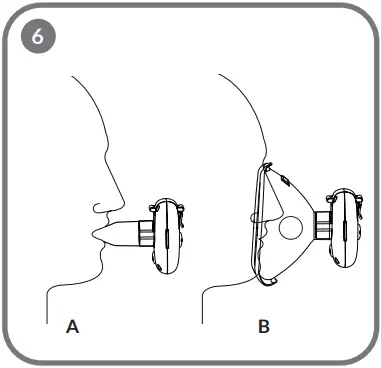 6

A

B