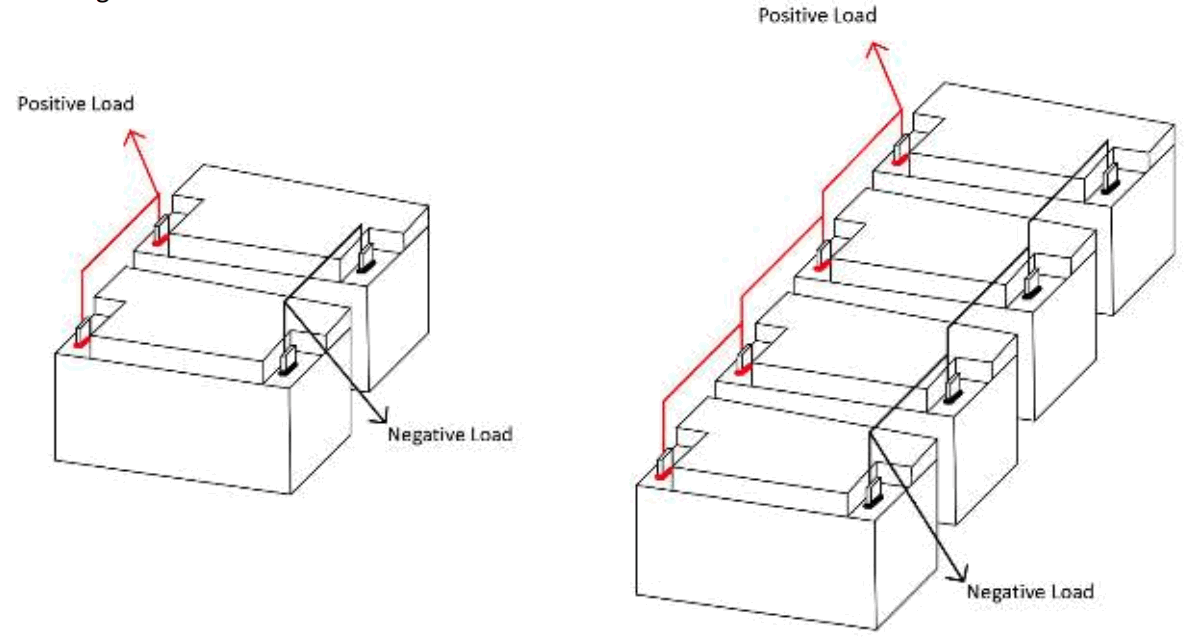 Positive Load

Negative Load

Positive Load

Negative Load