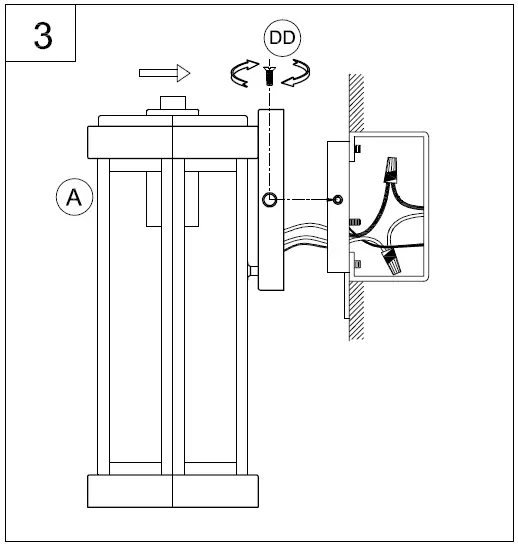 3

DD

A