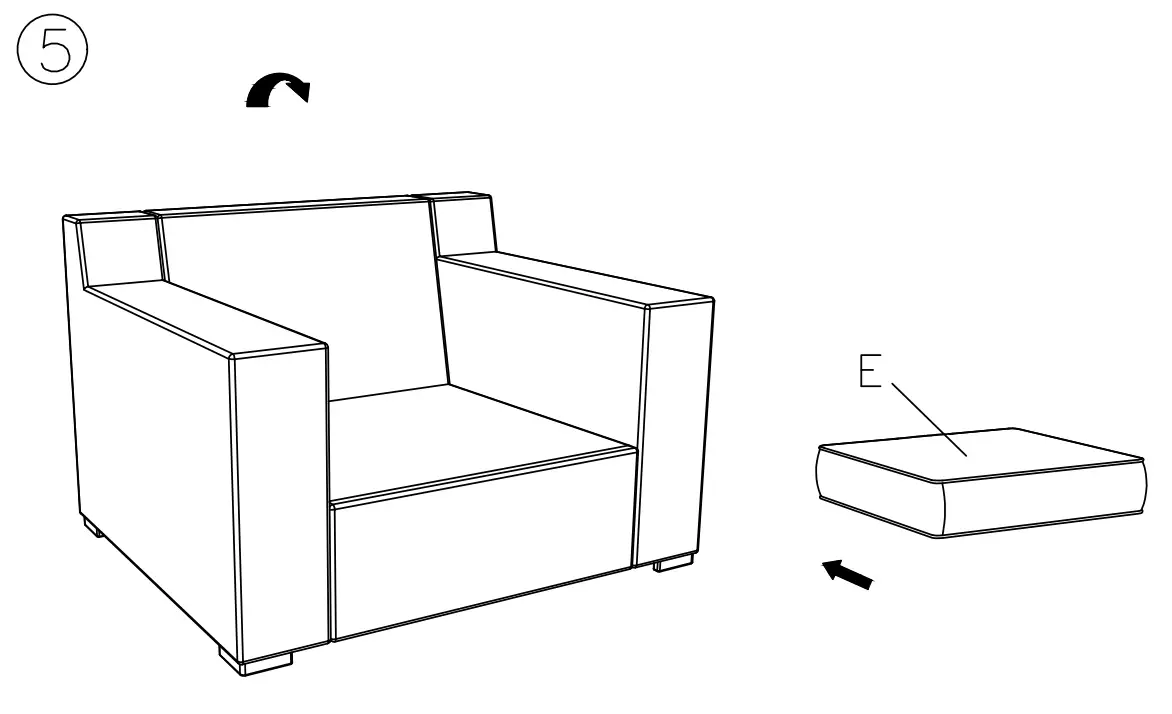 ⑤

E