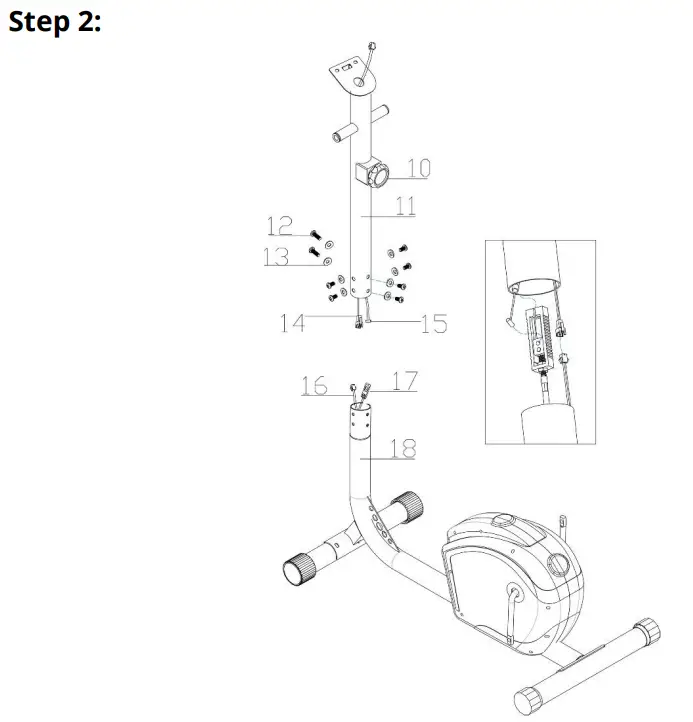 Step 2:

10
11
12
13
14
15
16
17
18