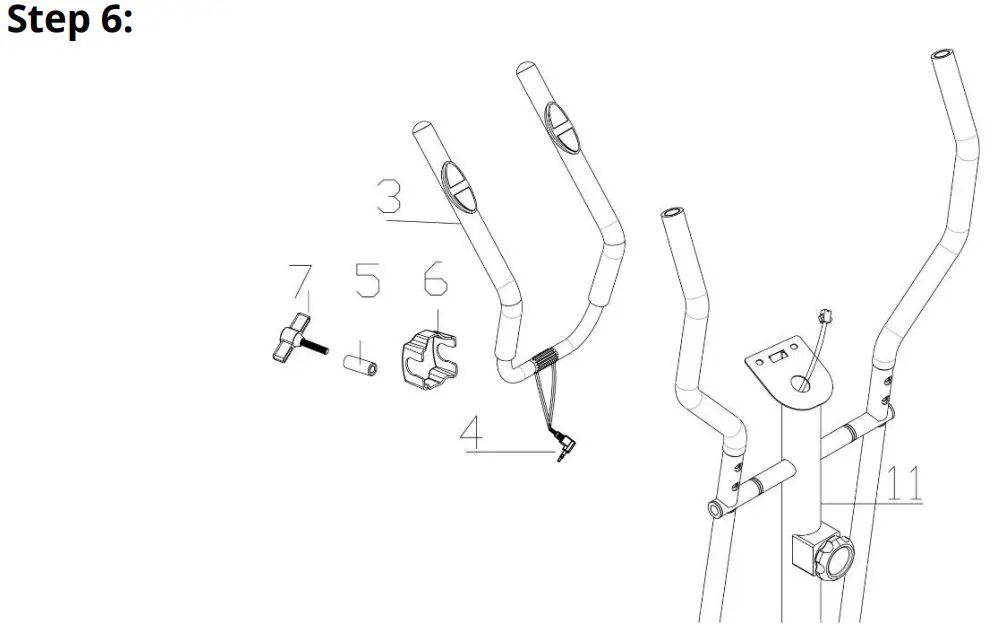 Step 6:

3

7 5 6

4

11