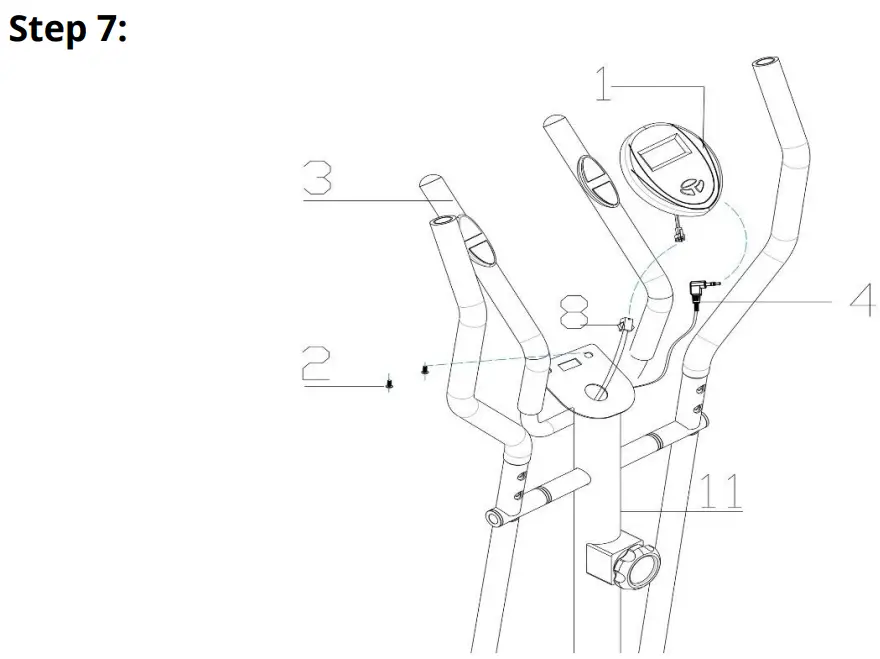 Step 7:

1

3

4

8

2

11