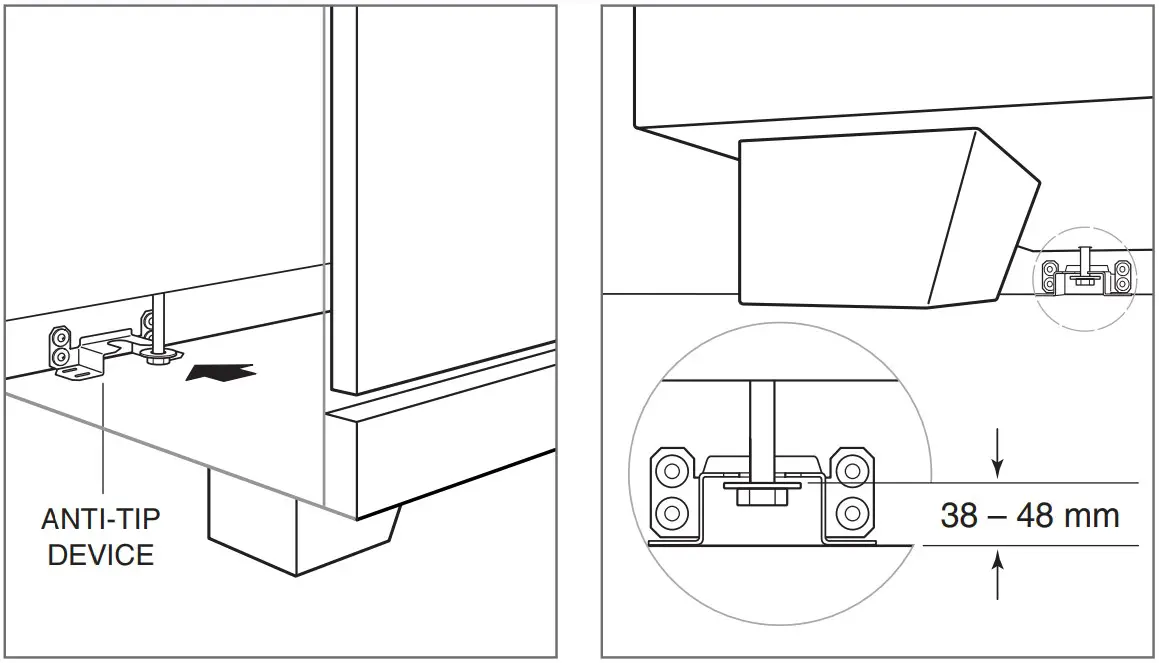 ANTI-TIP DEVICE

38 – 48 mm