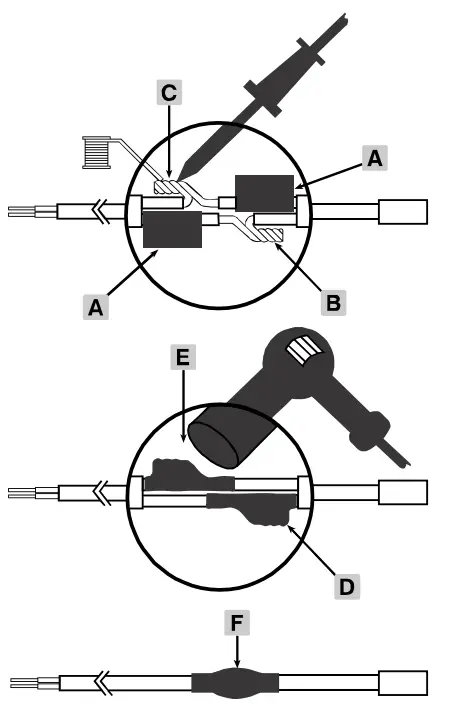 C
A
A
B
E
D
F