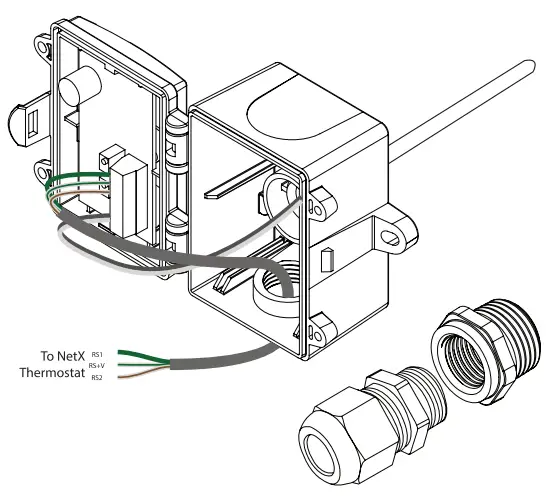 To NetX
Thermostat

RS1
RS+V
RS2