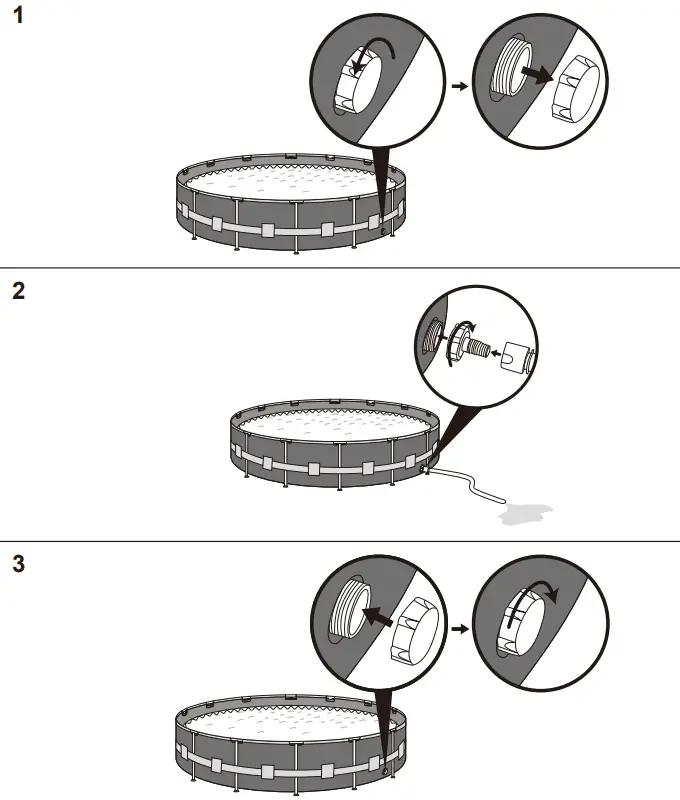 1

2

3