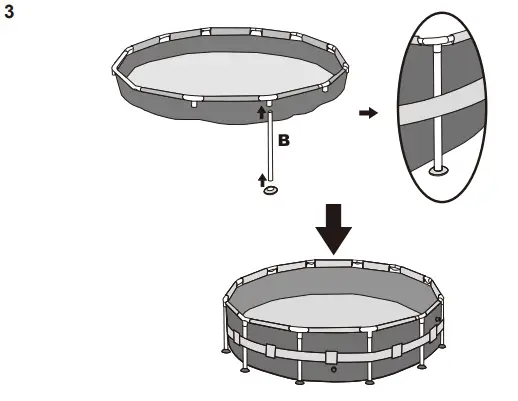 3

B