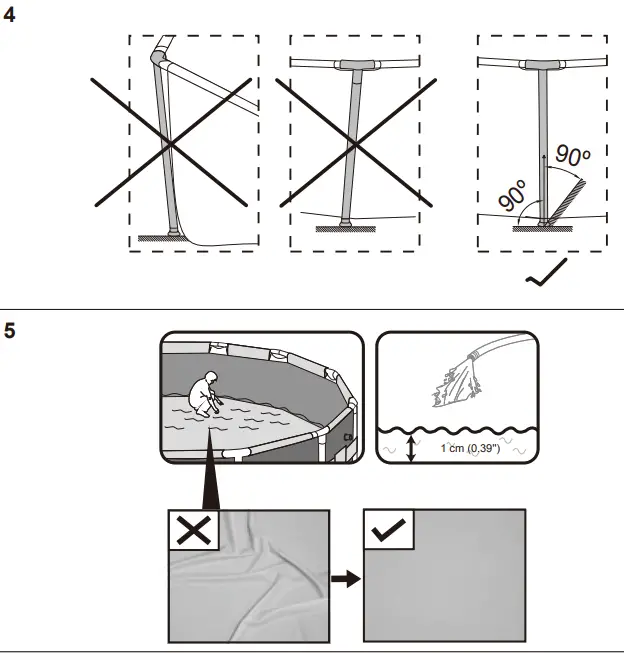 4

90°

90°

5

1 cm (0,39")